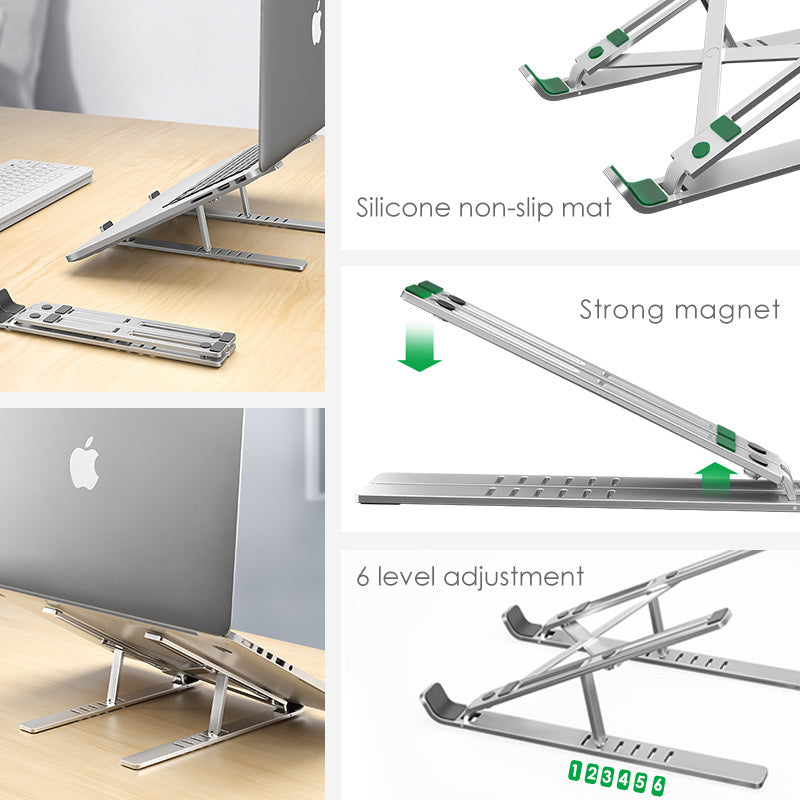 Silicone non-slip mat

Strong magnet

6 level adjustment

1 2 3 4 5 6